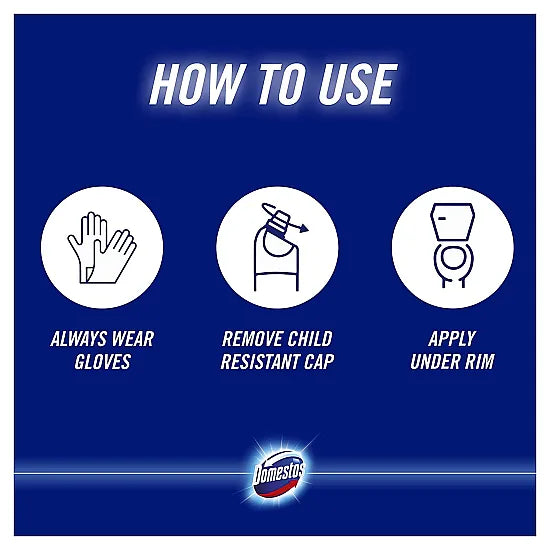 HOW TO USE

ALWAYS WEAR GLOVES

REMOVE CHILD RESISTANT CAP

APPLY UNDER RIM

Domestos